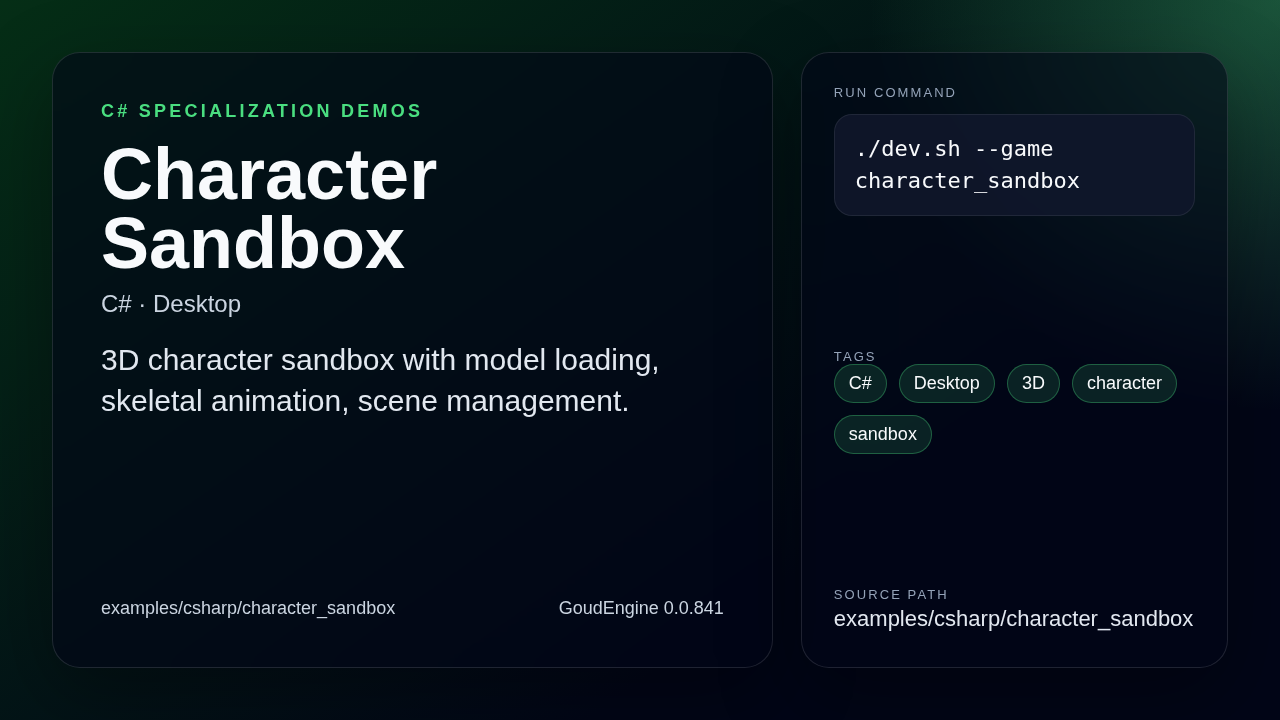 C# SPECIALIZATION DEMOS

Character Sandbox

C# · Desktop

3D character sandbox with model loading, skeletal animation, scene management.

examples/csharp/character_sandbox

GoudEngine 0.0.841

RUN COMMAND

./dev.sh --game character_sandbox

TAGS

C#
Desktop
3D
character
sandbox

SOURCE PATH

examples/csharp/character_sandbox