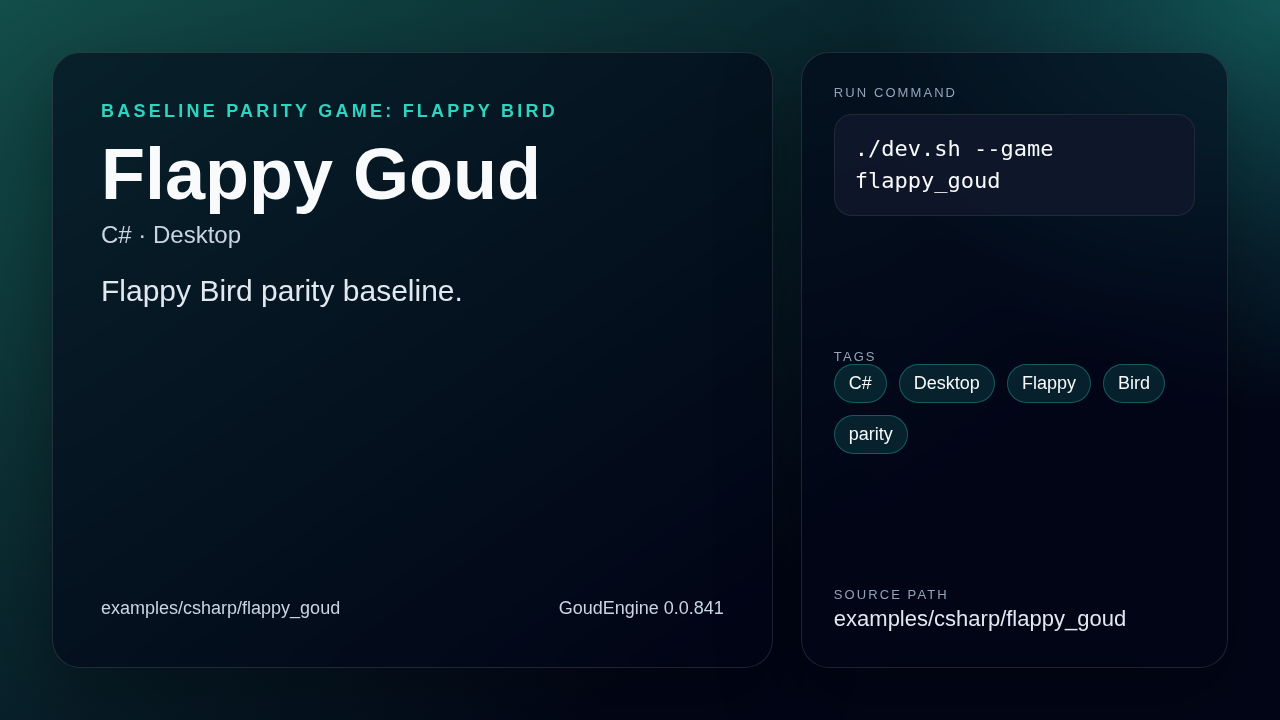 BASELINE PARITY GAME: FLAPPY BIRD

Flappy Goud

C# · Desktop

Flappy Bird parity baseline.

examples/csharp/flappy_goud

GoudEngine 0.0.841

RUN COMMAND

./dev.sh --game flappy_goud

TAGS

C#

Desktop

Flappy

Bird

parity

SOURCE PATH

examples/csharp/flappy_goud